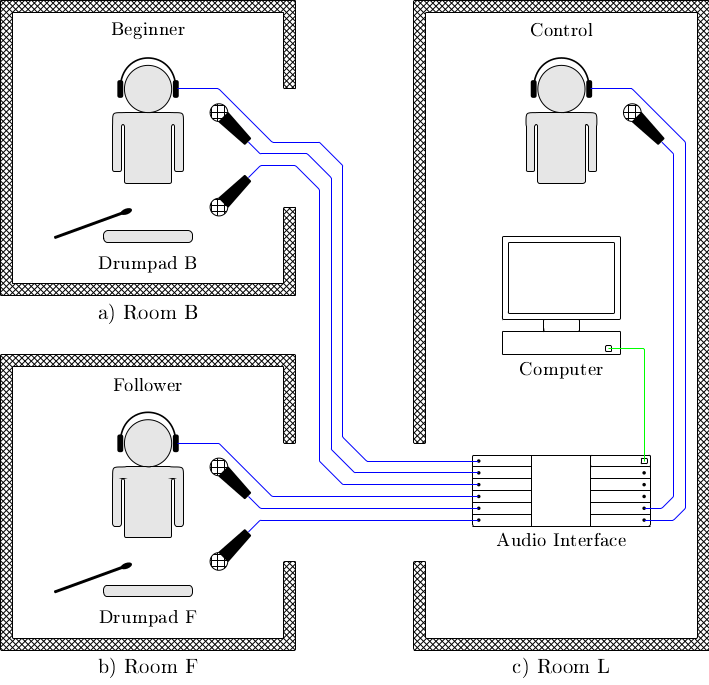 Beginner

Drumpad B

a) Room B

Follower

Drumpad F

b) Room F

Control

Computer

Audio Interface

c) Room L